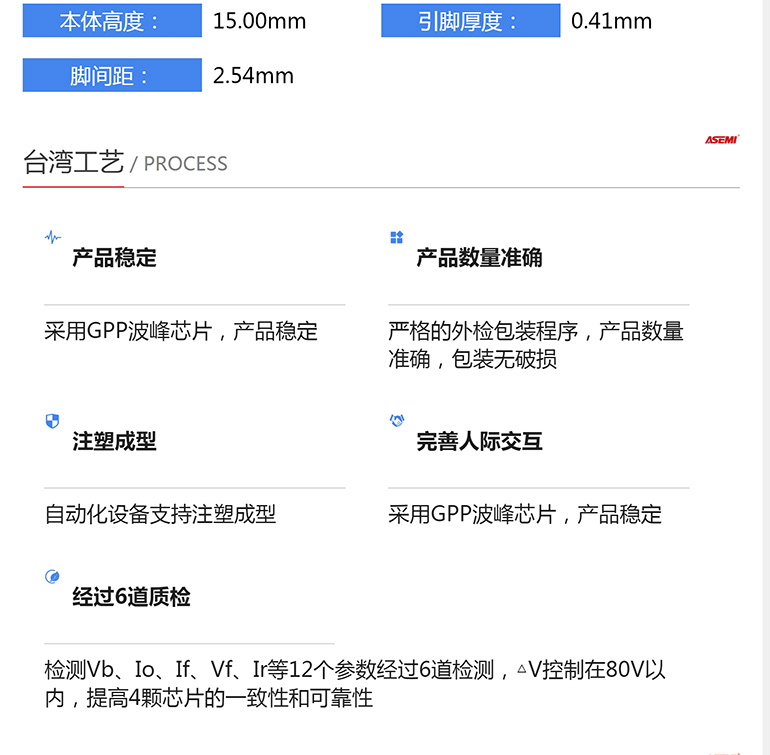 本体高度：
15.00mm

引脚厚度：
0.41mm

脚间距：
2.54mm

ASEMI

台湾工艺 / PROCESS

产品稳定

采用GPP波峰芯片，产品稳定

产品数量准确

严格的外检包装程序，产品数量准确，包装无破损

注塑成型

自动化设备支持注塑成型

完善人际交互

采用GPP波峰芯片，产品稳定

经过6道质检

检测Vb、Io、If、Vf、Ir等12个参数经过6道检测，△V控制在80V以内，提高4颗芯片的一致性和可靠性